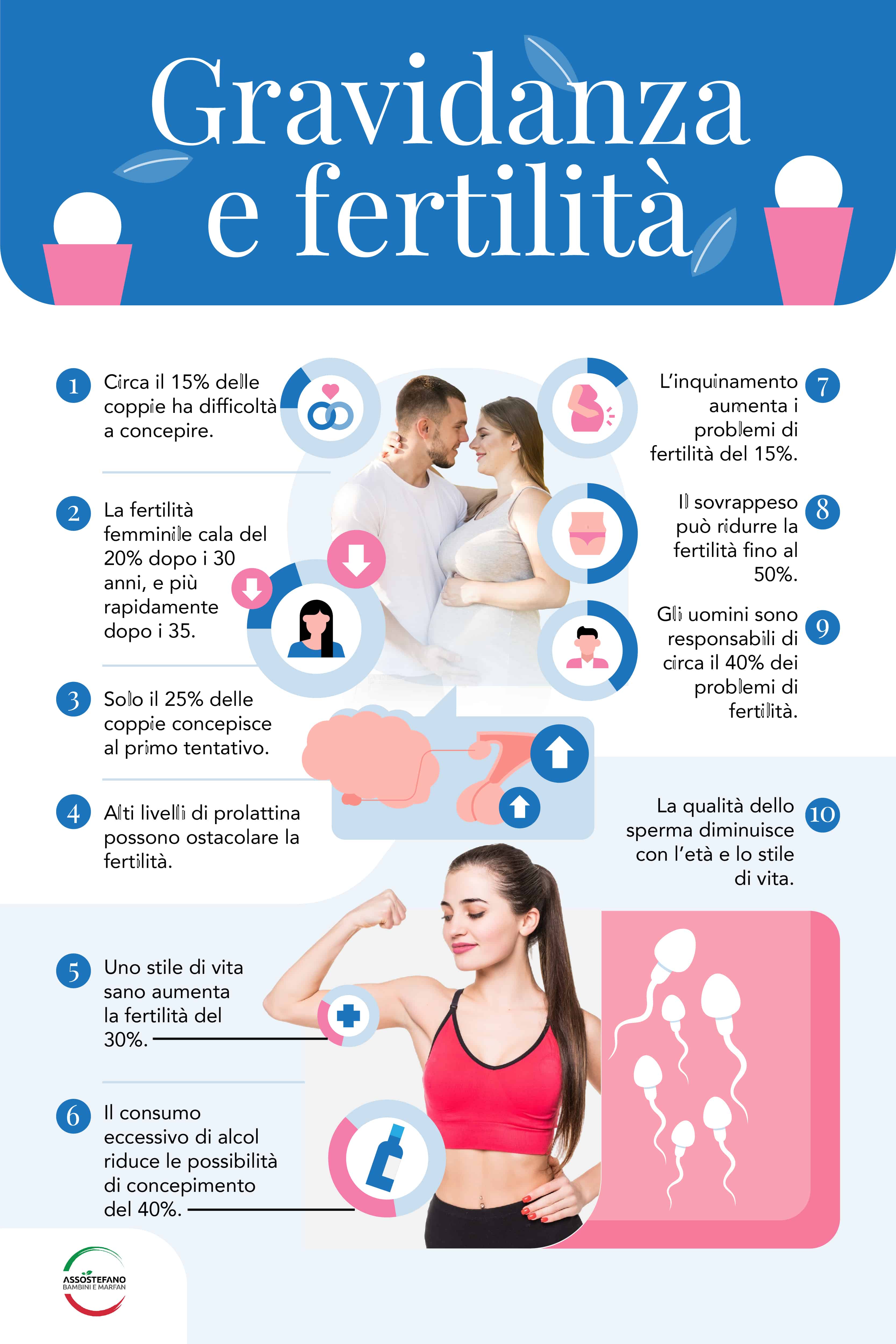 Gravidanza e fertilità

1 Circa il 15% delle coppie ha difficoltà a concepire.

2 La fertilità femminile cala del 20% dopo i 30 anni, e più rapidamente dopo i 35.

3 Solo il 25% delle coppie concepisce al primo tentativo.

4 Alti livelli di prolattina possono ostacolare la fertilità.

5 Uno stile di vita sano aumenta la fertilità del 30%.

6 Il consumo eccessivo di alcol riduce le possibilità di concepimento del 40%.

7 L'inquinamento aumenta i problemi di fertilità del 15%.

8 Il sovrappeso può ridurre la fertilità fino al 50%.

9 Gli uomini sono responsabili di circa il 40% dei problemi di fertilità.

10 La qualità dello sperma diminuisce con l'età e lo stile di vita.

ASSOSTEFANO
BAMBINI E MARFAN